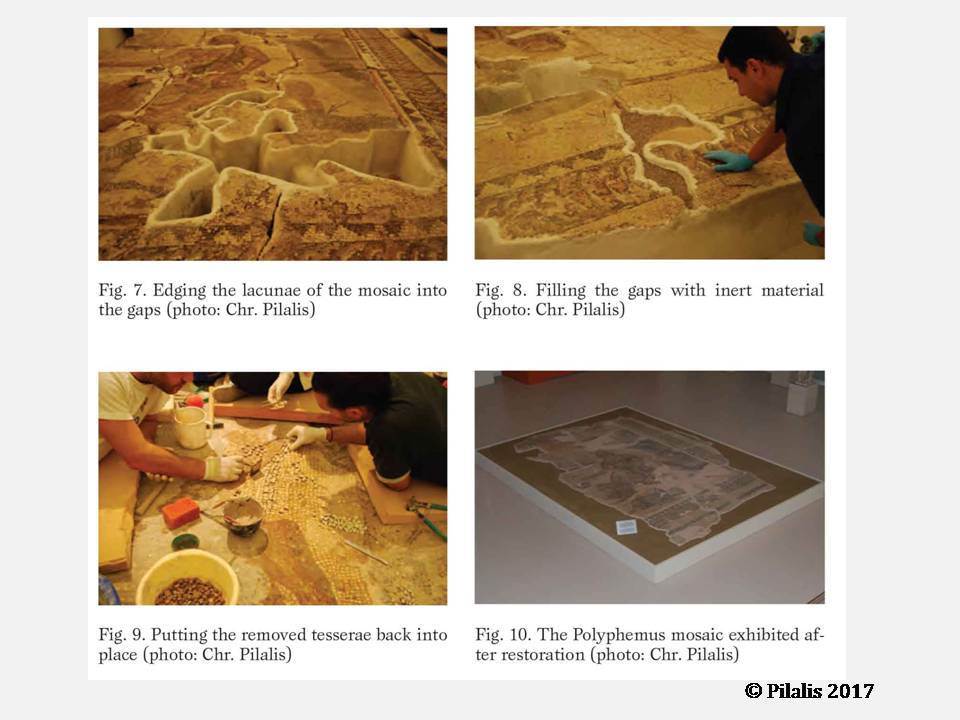 Fig. 7. Edging the lacunae of the mosaic into the gaps (photo: Chr. Pilalis)

Fig. 8. Filling the gaps with inert material (photo: Chr. Pilalis)

Fig. 9. Putting the removed tesserae back into place (photo: Chr. Pilalis)

Fig. 10. The Polyphemus mosaic exhibited after restoration (photo: Chr. Pilalis)

© Pilalis 2017